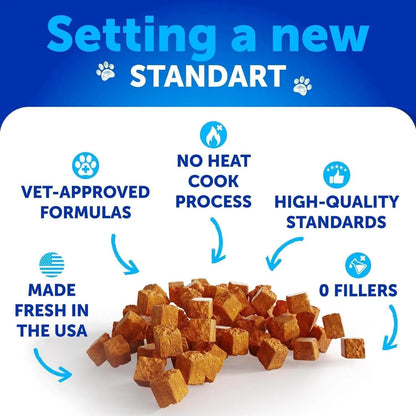 Setting a new
STANDART

VET-APPROVED FORMULAS

NO HEAT COOK PROCESS

HIGH-QUALITY STANDARDS

MADE FRESH IN THE USA

0 FILLERS