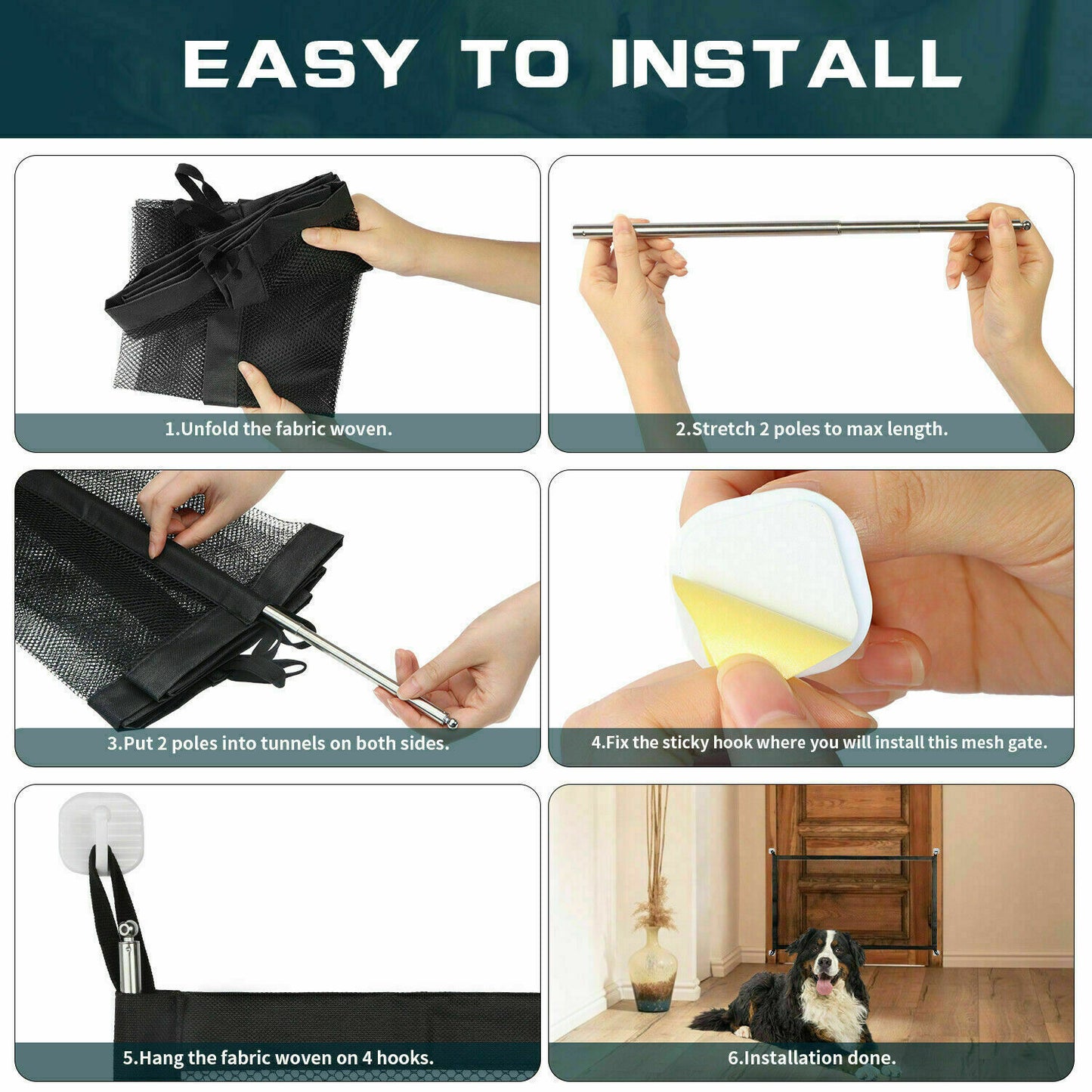 EASY TO INSTALL

1.Unfold the fabric woven.

2.Stretch 2 poles to max length.

3.Put 2 poles into tunnels on both sides.

4.Fix the sticky hook where you will install this mesh gate.

5.Hang the fabric woven on 4 hooks.

6.Installation done.