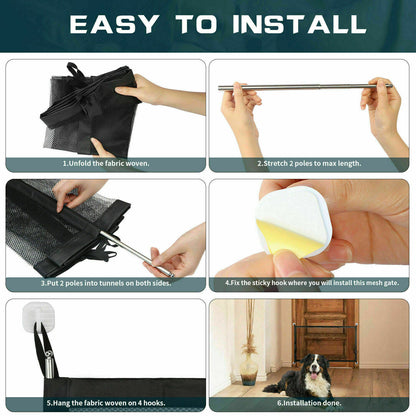 EASY TO INSTALL

1.Unfold the fabric woven.

2.Stretch 2 poles to max length.

3.Put 2 poles into tunnels on both sides.

4.Fix the sticky hook where you will install this mesh gate.

5.Hang the fabric woven on 4 hooks.

6.Installation done.